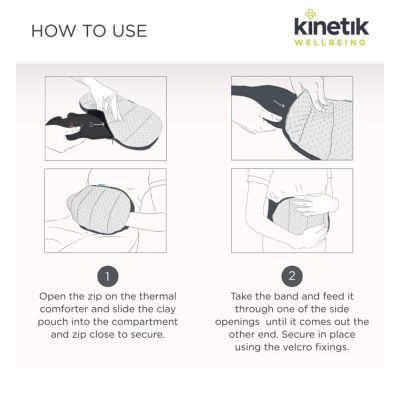 HOW TO USE

kinetik
WELLBEING

1

Open the zip on the thermal comforter and slide the clay pouch into the compartment and zip close to secure.

2

Take the band and feed it through one of the side openings  until it comes out the other end. Secure in place using the velcro fixings.