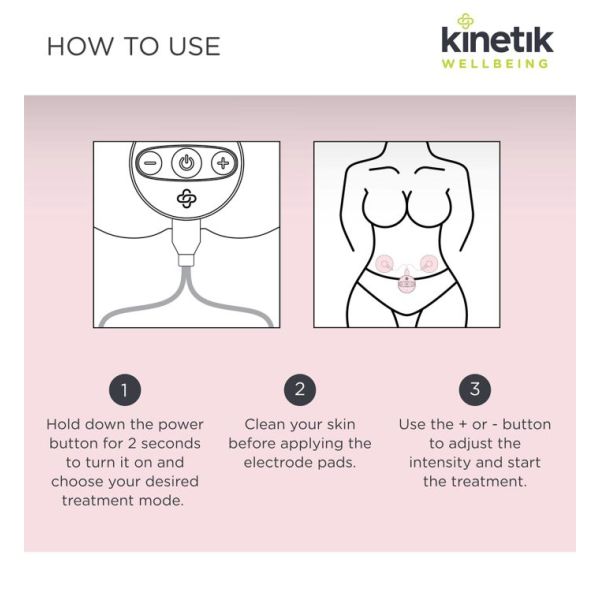 HOW TO USE

kinetik
WELLBEING

1
Hold down the power button for 2 seconds to turn it on and choose your desired treatment mode.

2
Clean your skin before applying the electrode pads.

3
Use the + or - button to adjust the intensity and start the treatment.