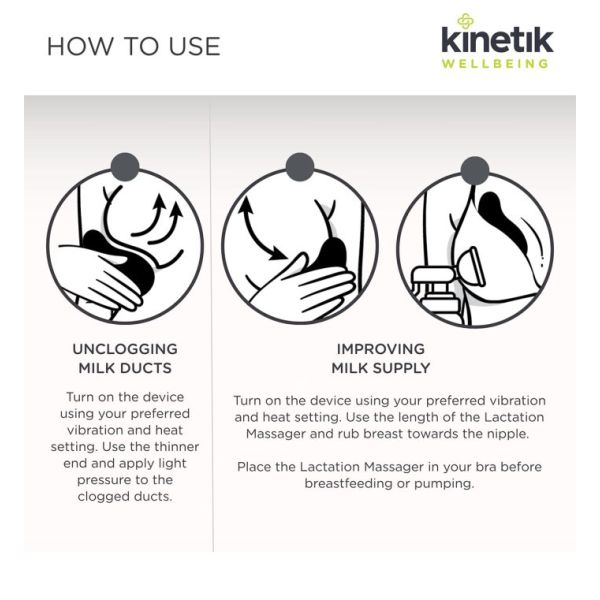 HOW TO USE

kinetik
WELLBEING

UNCLOGGING
MILK DUCTS

Turn on the device using your preferred vibration and heat setting. Use the thinner end and apply light pressure to the clogged ducts.

IMPROVING
MILK SUPPLY

Turn on the device using your preferred vibration and heat setting. Use the length of the Lactation Massager and rub breast towards the nipple.

Place the Lactation Massager in your bra before breastfeeding or pumping.