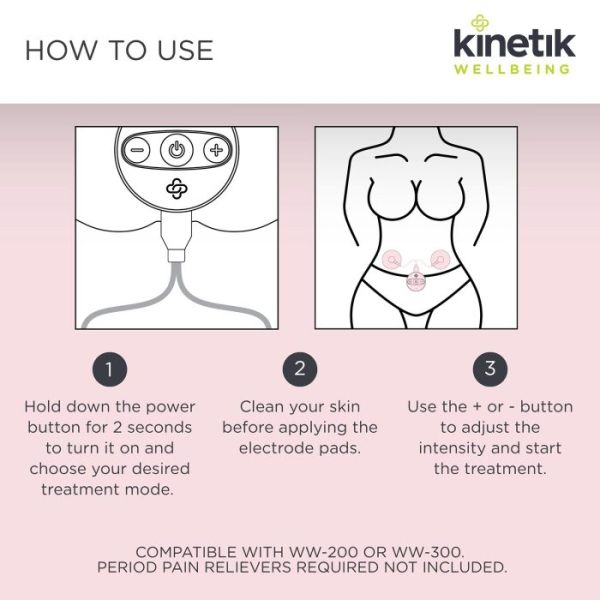 HOW TO USE

kinetik
WELLBEING

1
Hold down the power button for 2 seconds to turn it on and choose your desired treatment mode.

2
Clean your skin before applying the electrode pads.

3
Use the + or - button to adjust the intensity and start the treatment.

COMPATIBLE WITH WW-200 OR WW-300.
PERIOD PAIN RELIEVERS REQUIRED NOT INCLUDED.