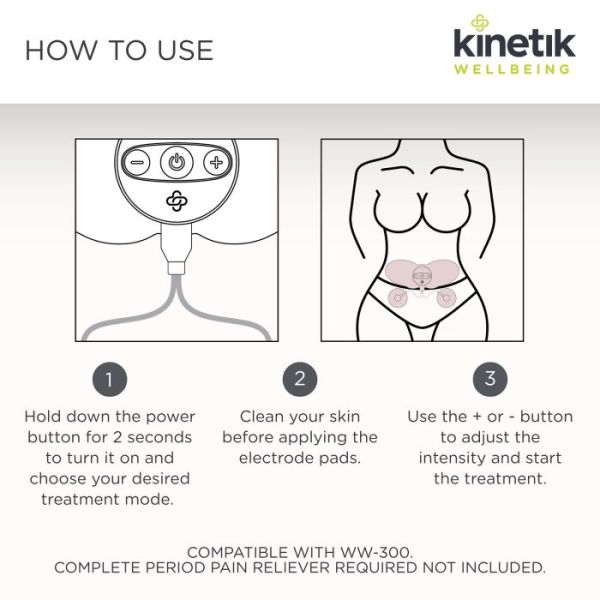 HOW TO USE

kinetik
WELLBEING

1

Hold down the power button for 2 seconds to turn it on and choose your desired treatment mode.

2

Clean your skin before applying the electrode pads.

3

Use the + or - button to adjust the intensity and start the treatment.

COMPATIBLE WITH WW-300.
COMPLETE PERIOD PAIN RELIEVER REQUIRED NOT INCLUDED.